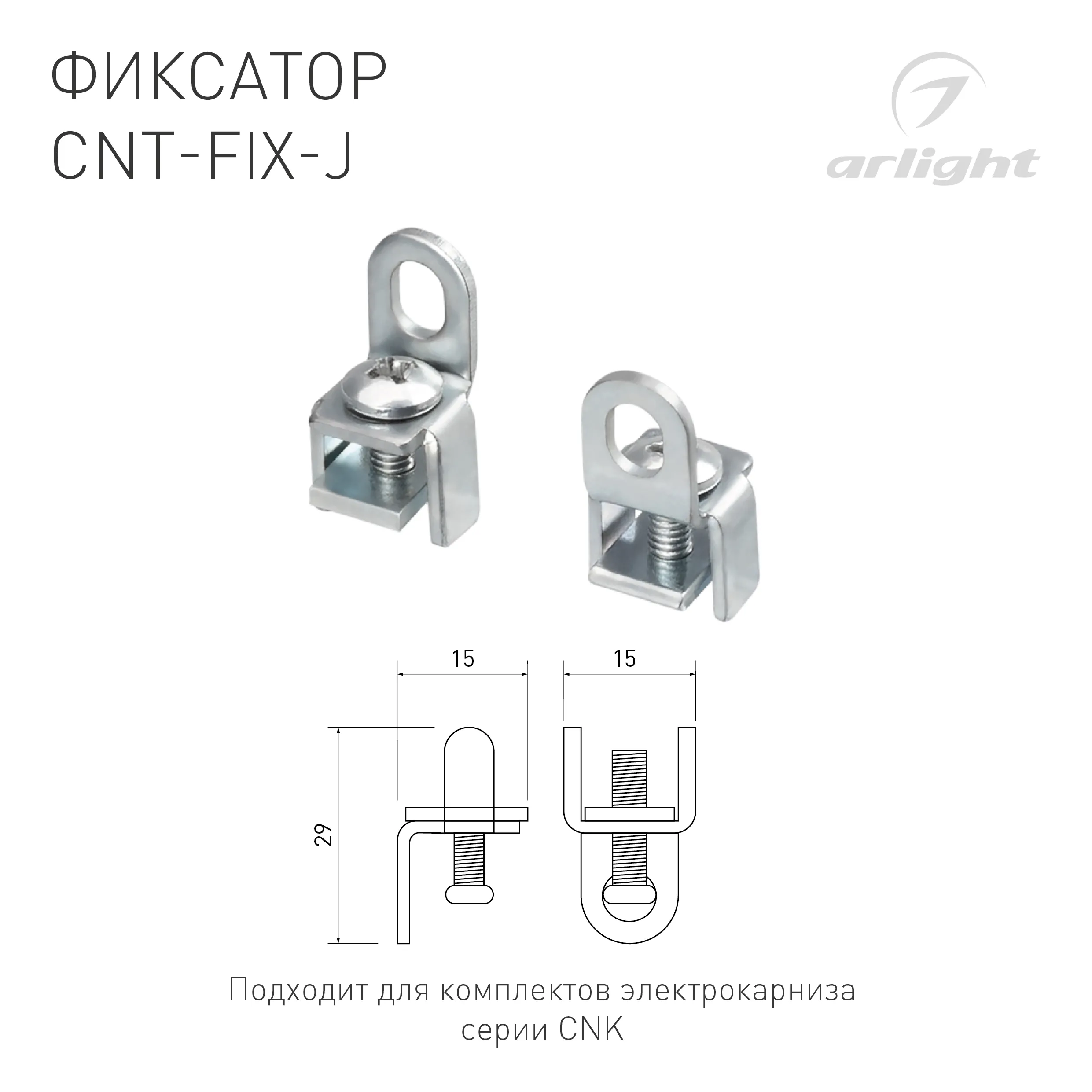 ФИКСАТОР
CNT-FIX-J

arlight

15

15

29

Подходит для комплектов электрокарниза серии CNK